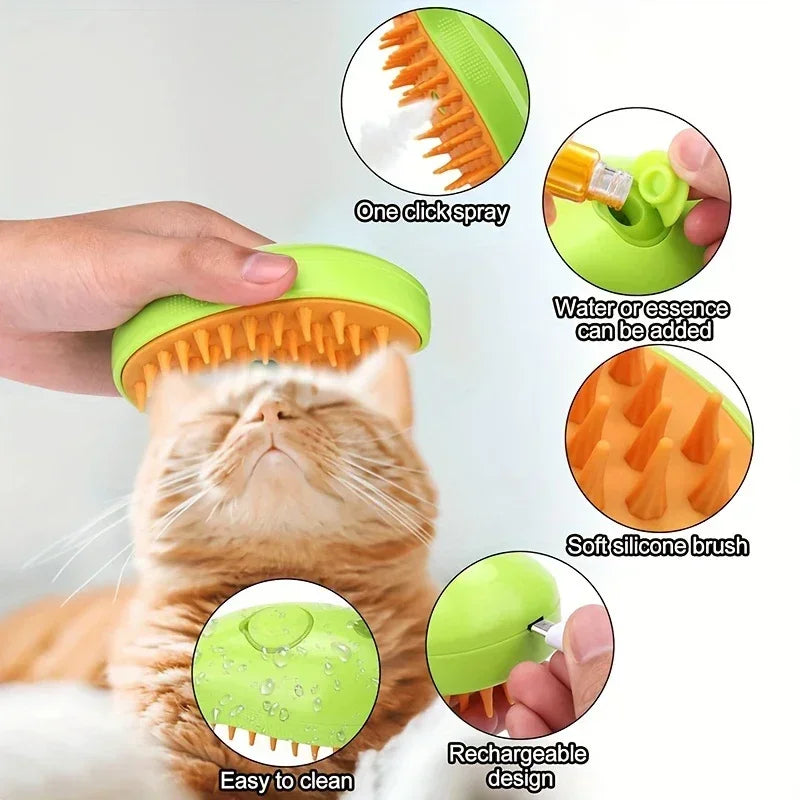 One click spray

Water or essence can be added

Soft silicone brush

Easy to clean

Rechargeable design